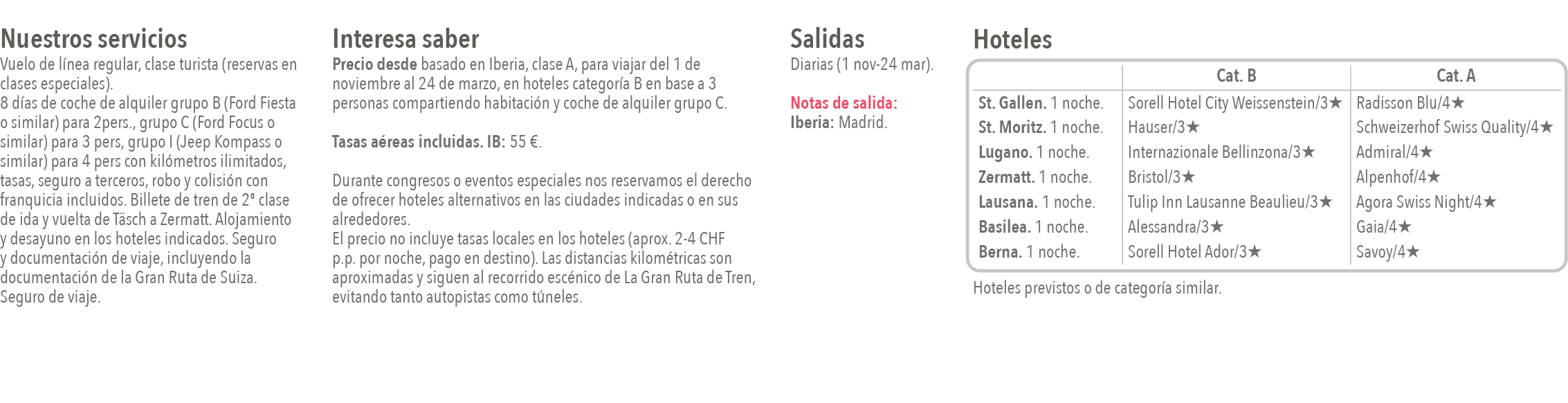 Nuestros servicios

Vuelo de línea regular, clase turista (reservas en clases especiales).
8 días de coche de alquiler grupo B (Ford Fiesta o similar) para 2pers., grupo C (Ford Focus o similar) para 3 pers, grupo I (Jeep Kompass o similar) para 4 pers con kilómetros ilimitados, tasas, seguro a terceros, robo y colisión con franquicia incluidos. Billete de tren de 2ª clase de ida y vuelta de Täsch a Zermatt. Alojamiento y desayuno en los hoteles indicados. Seguro y documentación de viaje, incluyendo la documentación de la Gran Ruta de Suiza. Seguro de viaje.

Interesa saber

Precio desde basado en Iberia, clase A, para viajar del 1 de noviembre al 24 de marzo, en hoteles categoría B en base a 3 personas compartiendo habitación y coche de alquiler grupo C.

Tasas aéreas incluidas. IB: 55 €.

Durante congresos o eventos especiales nos reservamos el derecho de ofrecer hoteles alternativos en las ciudades indicadas o en sus alrededores.
El precio no incluye tasas locales en los hoteles (aprox. 2-4 CHF p.p. por noche, pago en destino). Las distancias kilométricas son aproximadas y siguen al recorrido escénico de La Gran Ruta de Tren, evitando tanto autopistas como túneles.

Salidas

Diarias (1 nov-24 mar).

Notas de salida:
Iberia: Madrid.

Hoteles

| | Cat. B | Cat. A |
|---|---|---|
| St. Gallen. 1 noche. | Sorell Hotel City Weissenstein/3★ | Radisson Blu/4★ |
| St. Moritz. 1 noche. | Hauser/3★ | Schweizerhof Swiss Quality/4★ |
| Lugano. 1 noche. | Internazionale Bellinzona/3★ | Admiral/4★ |
| Zermatt. 1 noche. | Bristol/3★ | Alpenhof/4★ |
| Lausana. 1 noche. | Tulip Inn Lausanne Beaulieu/3★ | Agora Swiss Night/4★ |
| Basilea. 1 noche. | Alessandra/3★ | Gaia/4★ |
| Berna. 1 noche. | Sorell Hotel Ador/3★ | Savoy/4★ |

Hoteles previstos o de categoría similar.